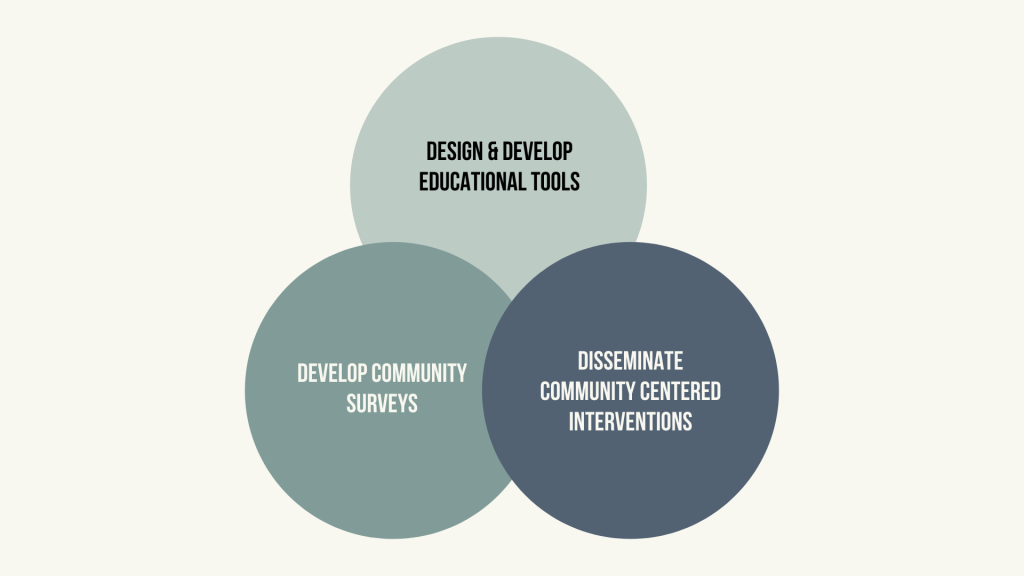 DESIGN & DEVELOP EDUCATIONAL TOOLS

DEVELOP COMMUNITY SURVEYS

DISSEMINATE COMMUNITY CENTERED INTERVENTIONS