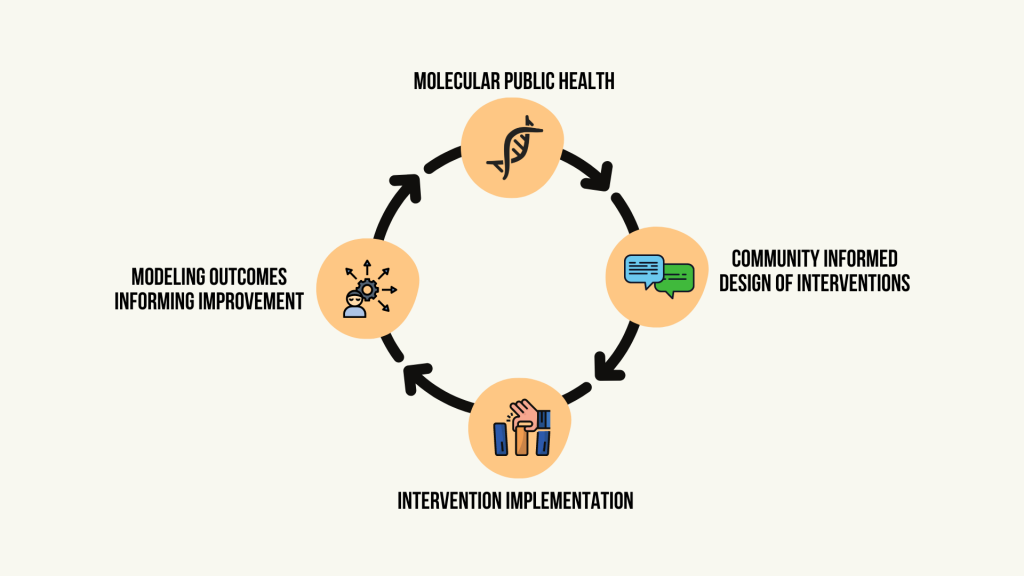 MOLECULAR PUBLIC HEALTH

COMMUNITY INFORMED DESIGN OF INTERVENTIONS

INTERVENTION IMPLEMENTATION

MODELING OUTCOMES INFORMING IMPROVEMENT